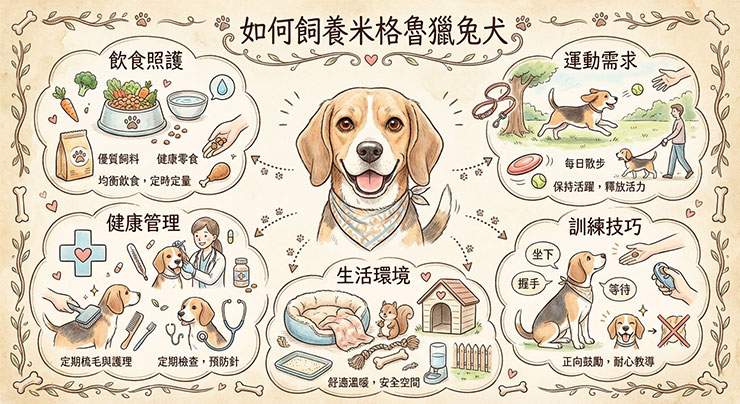 如何飼養米格魯獵兔犬

飲食照護

優質飼料
健康零食
均衡飲食，定時定量

運動需求

每日散步
保持活躍，釋放活力

健康管理

定期梳毛與護理
定期檢查，預防針

生活環境

舒適溫暖，安全空間

訓練技巧

坐下
握手
等待

正向鼓勵，耐心教導