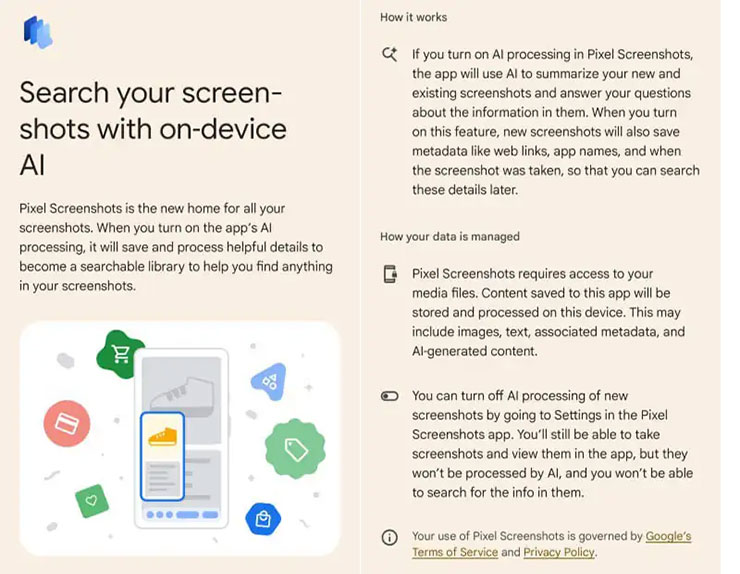 Search your screenshots with on-device AI

Pixel Screenshots is the new home for all your screenshots. When you turn on the app's AI processing, it will save and process helpful details to become a searchable library to help you find anything in your screenshots.

How it works

If you turn on AI processing in Pixel Screenshots, the app will use AI to summarize your new and existing screenshots and answer your questions about the information in them. When you turn on this feature, new screenshots will also save metadata like web links, app names, and when the screenshot was taken, so that you can search these details later.

How your data is managed

Pixel Screenshots requires access to your media files. Content saved to this app will be stored and processed on this device. This may include images, text, associated metadata, and AI-generated content.

You can turn off AI processing of new screenshots by going to Settings in the Pixel Screenshots app. You'll still be able to take screenshots and view them in the app, but they won't be processed by AI, and you won't be able to search for the info in them.

Your use of Pixel Screenshots is governed by Google's Terms of Service and Privacy Policy.