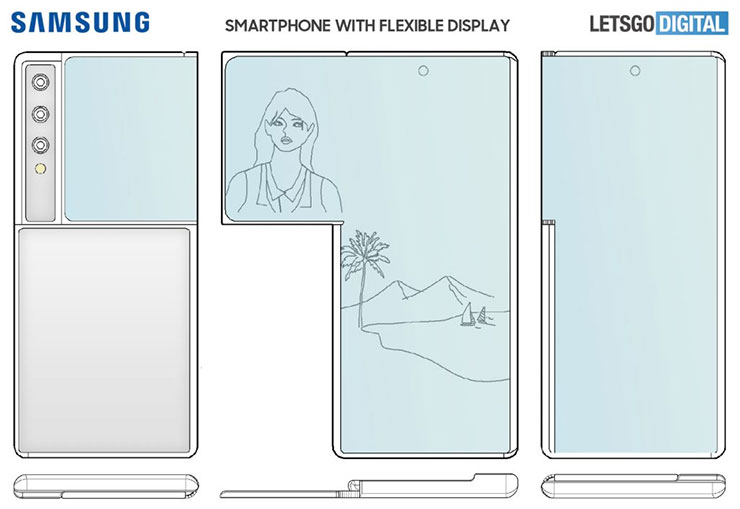 SAMSUNG

SMARTPHONE WITH FLEXIBLE DISPLAY

LETSGO DIGITAL