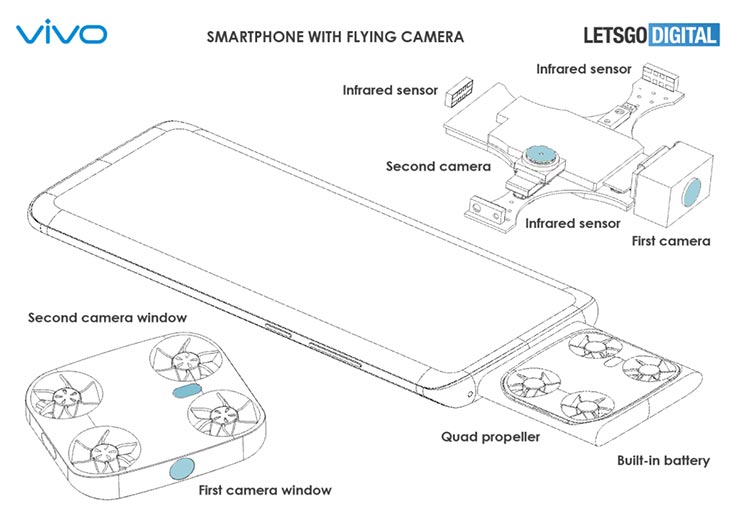 vivo

SMARTPHONE WITH FLYING CAMERA

LETSGO DIGITAL

Infrared sensor

Infrared sensor

Second camera

Infrared sensor

First camera

Second camera window

Quad propeller

Built-in battery

First camera window