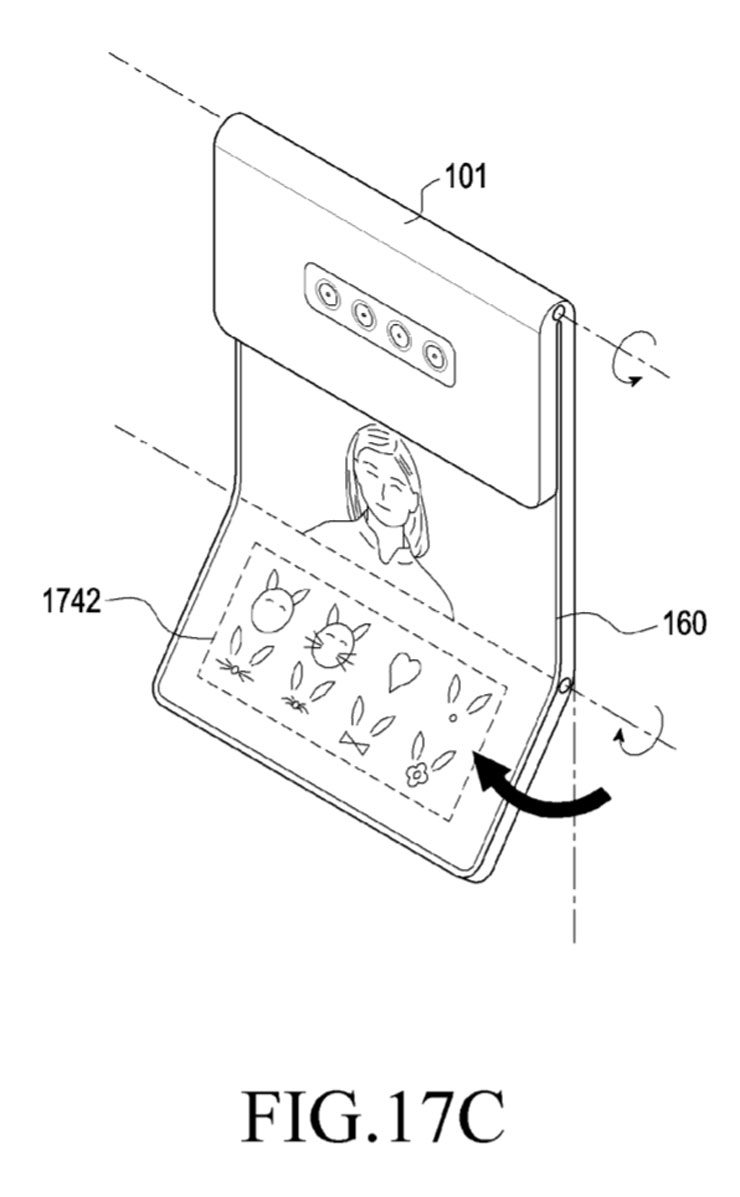 101

1742

160

FIG.17C