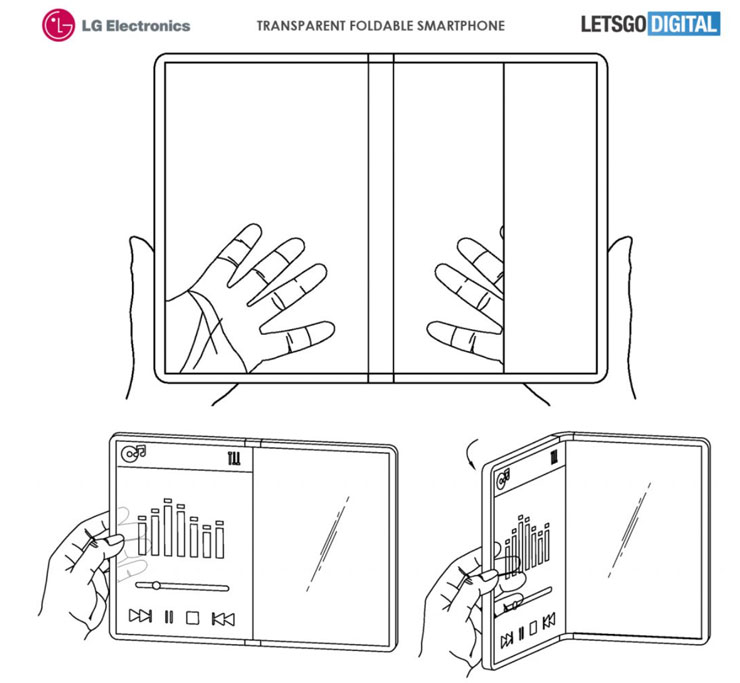 LG Electronics

TRANSPARENT FOLDABLE SMARTPHONE

LETSGO DIGITAL