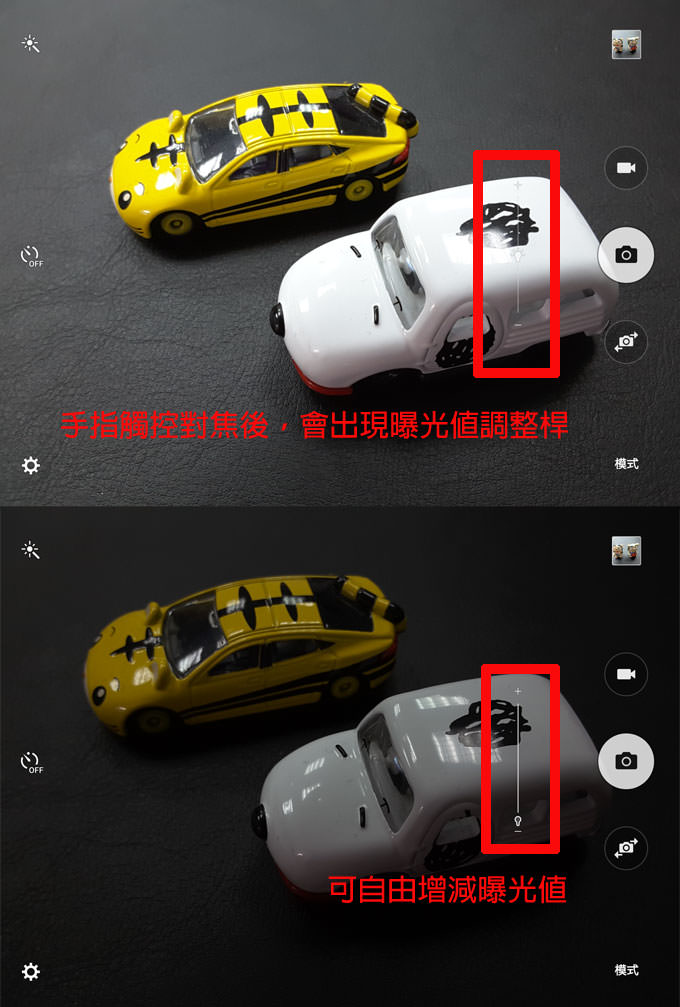 OFF

手指觸控對焦後，會出現曝光值調整桿

模式

OFF

可自由增減曝光值

模式