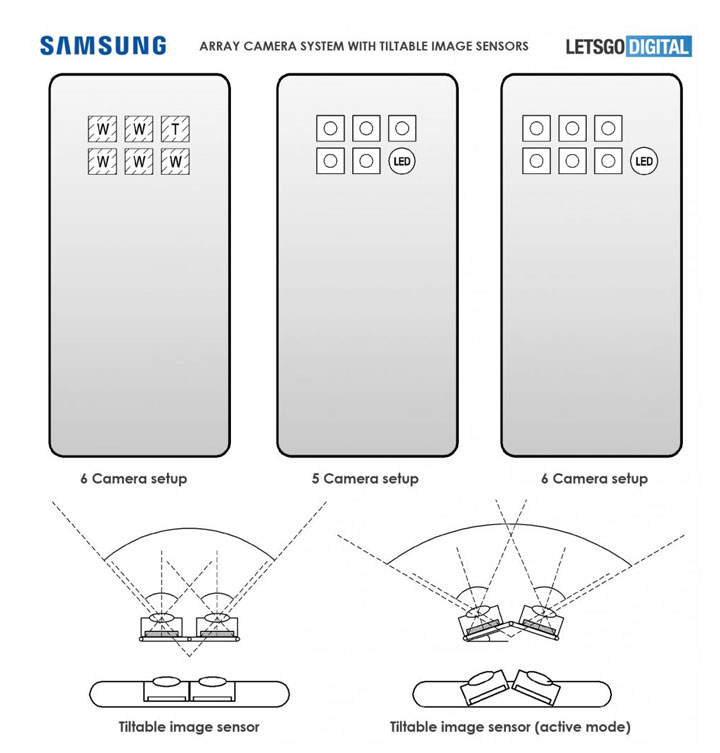 SAMSUNG

ARRAY CAMERA SYSTEM WITH TILTABLE IMAGE SENSORS

LETSGO DIGITAL

W W T
W W W

LED

LED

6 Camera setup

5 Camera setup

6 Camera setup

Tiltable image sensor

Tiltable image sensor (active mode)