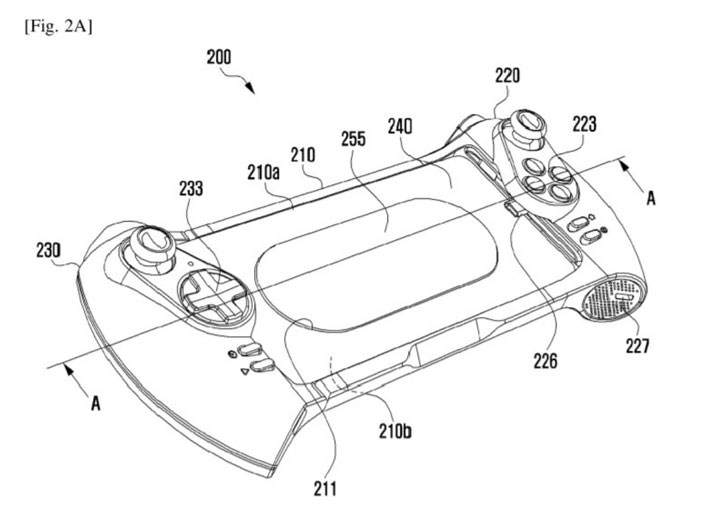 [Fig. 2A]

200

220

223

240

255

210

210a

233

A

230

227

226

A

210b

211