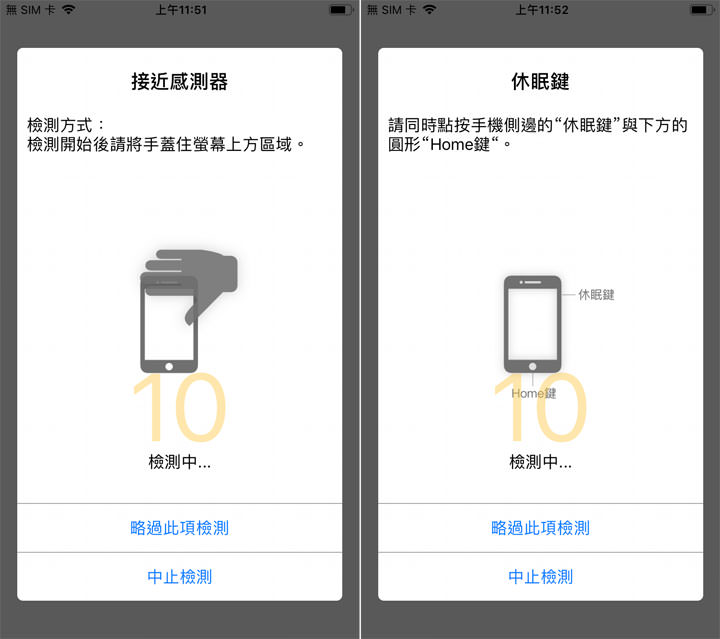 無 SIM 卡 上午11:51

接近感測器

檢測方式：
檢測開始後請將手蓋住螢幕上方區域。

10

檢測中...

略過此項檢測

中止檢測

無 SIM 卡 上午11:52

休眠鍵

請同時點按手機側邊的“休眠鍵”與下方的圓形“Home鍵“。

休眠鍵

Home鍵

10

檢測中...

略過此項檢測

中止檢測