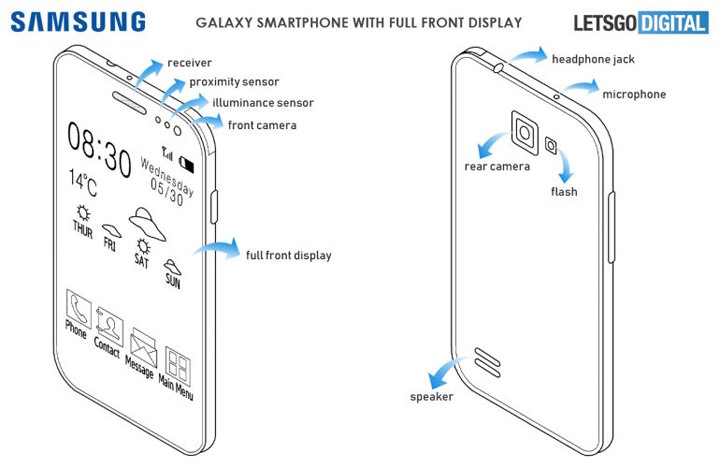 SAMSUNG

GALAXY SMARTPHONE WITH FULL FRONT DISPLAY

LETSGO DIGITAL

receiver

proximity sensor

illuminance sensor

front camera

08:30

14°C

Wednesday 05/30

THUR

FRI

SAT

SUN

full front display

Phone

Contact

Message

Main Menu

headphone jack

microphone

rear camera

flash

speaker