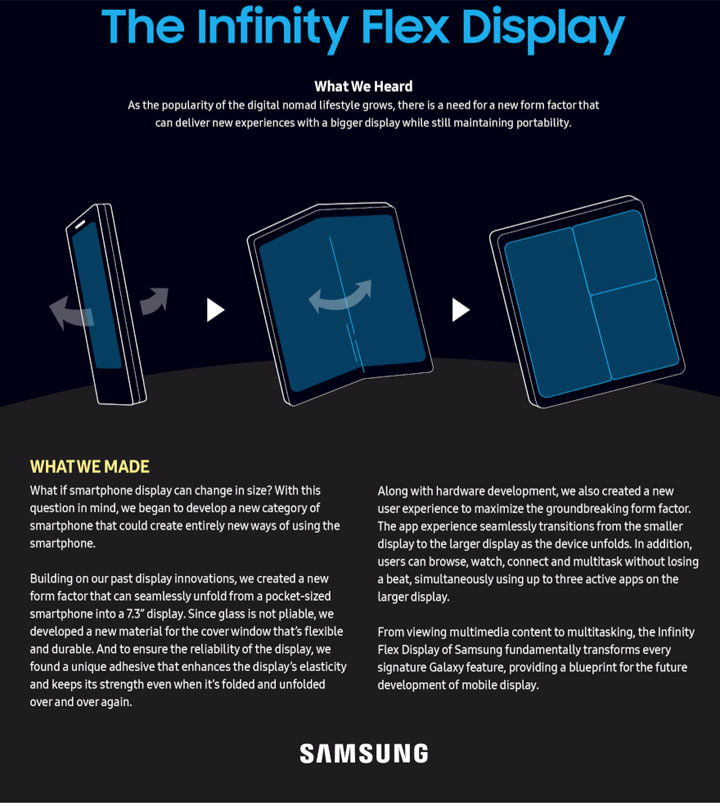 The Infinity Flex Display

What We Heard

As the popularity of the digital nomad lifestyle grows, there is a need for a new form factor that can deliver new experiences with a bigger display while still maintaining portability.

WHAT WE MADE

What if smartphone display can change in size? With this question in mind, we began to develop a new category of smartphone that could create entirely new ways of using the smartphone.

Building on our past display innovations, we created a new form factor that can seamlessly unfold from a pocket-sized smartphone into a 7.3" display. Since glass is not pliable, we developed a new material for the cover window that's flexible and durable. And to ensure the reliability of the display, we found a unique adhesive that enhances the display's elasticity and keeps its strength even when it's folded and unfolded over and over again.

Along with hardware development, we also created a new user experience to maximize the groundbreaking form factor. The app experience seamlessly transitions from the smaller display to the larger display as the device unfolds. In addition, users can browse, watch, connect and multitask without losing a beat, simultaneously using up to three active apps on the larger display.

From viewing multimedia content to multitasking, the Infinity Flex Display of Samsung fundamentally transforms every signature Galaxy feature, providing a blueprint for the future development of mobile display.

SAMSUNG