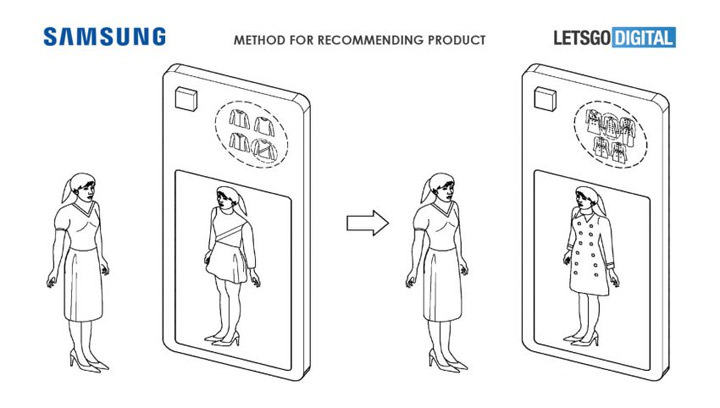 SAMSUNG

METHOD FOR RECOMMENDING PRODUCT

LETSGO DIGITAL