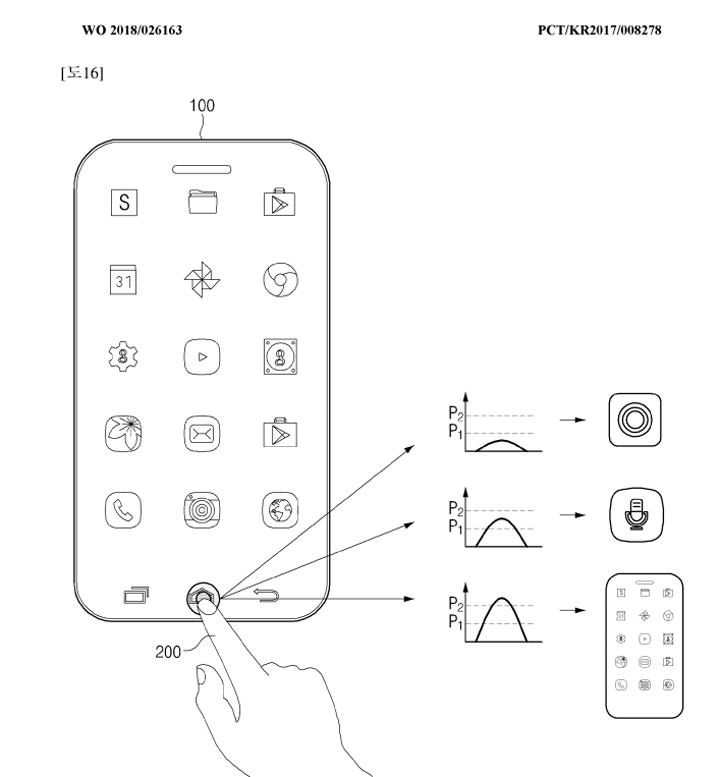 WO 2018/026163

PCT/KR2017/008278

[도16]

100

S

31

$P_2$
$P_1$

$P_2$
$P_1$

$P_2$
$P_1$

200