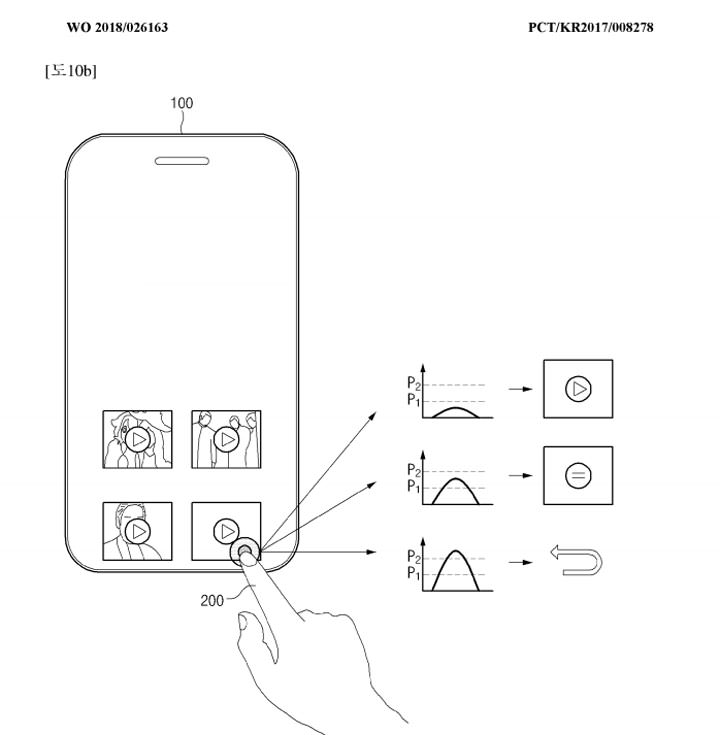 WO 2018/026163

PCT/KR2017/008278

[도10b]

100

$P_2$
$P_1$

$P_2$
$P_1$

$P_2$
$P_1$

200