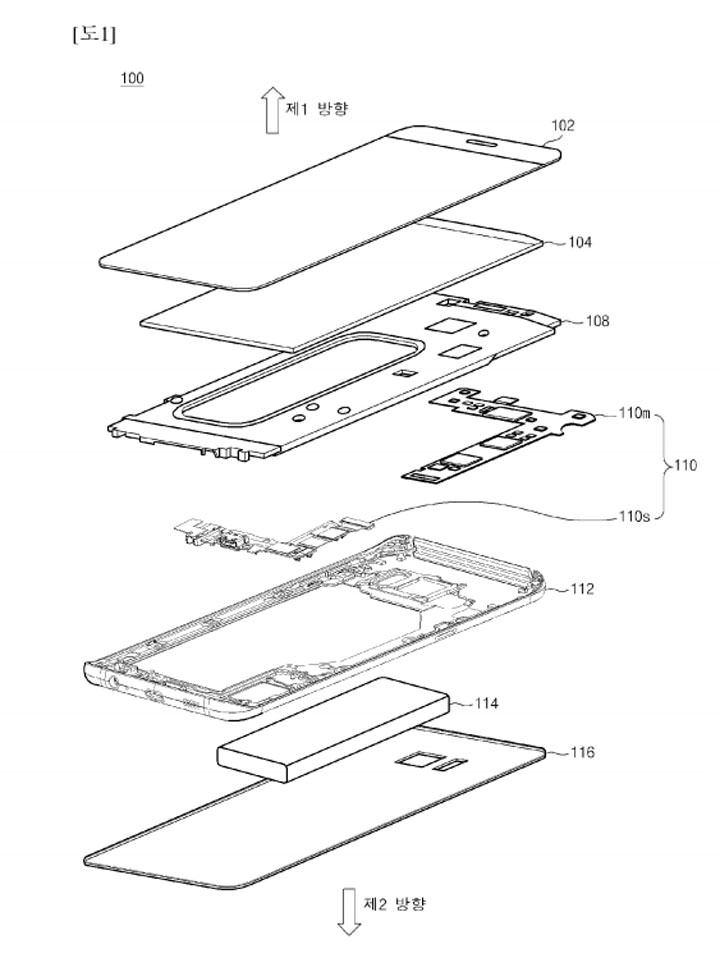 [도1]

100

제1 방향

102

104

108

110m

110

110s

112

114

116

제2 방향