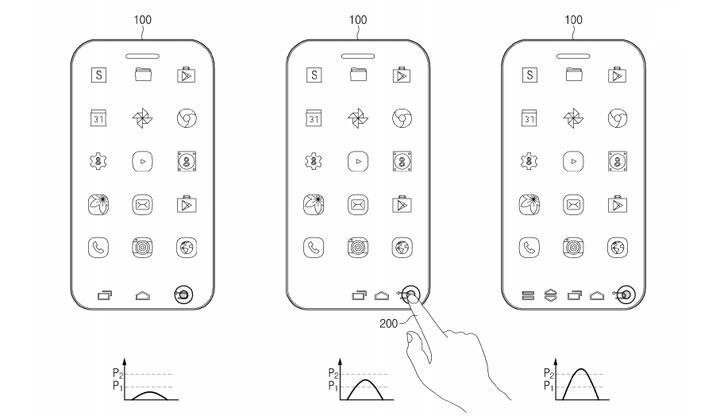 100

S

31

$P_2$
$P_1$

100

S

31

200

$P_2$
$P_1$

100

S

31

$P_2$
$P_1$