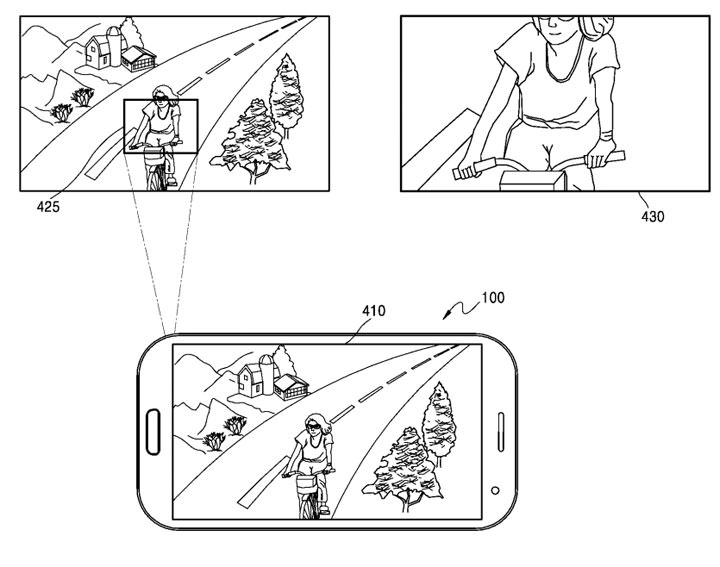 425

430

410

100